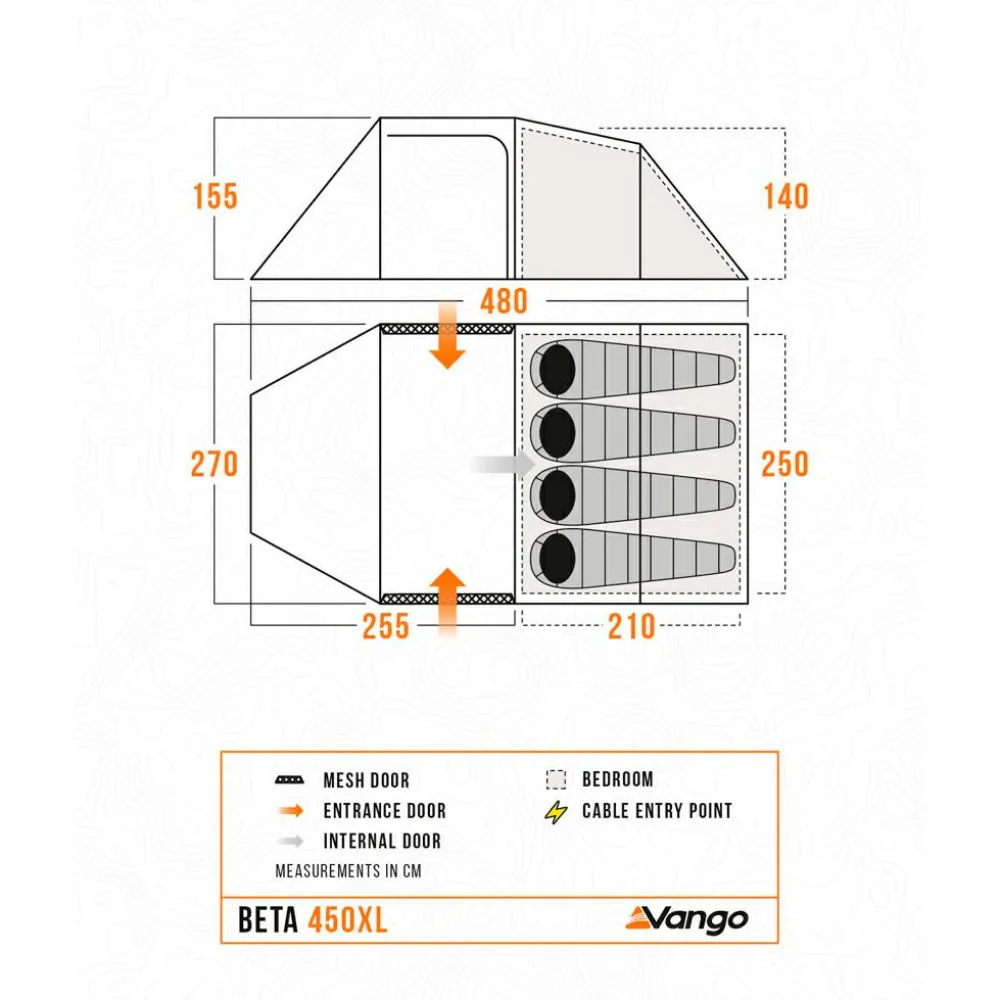 155

140

480

270

250

255

210

MESH DOOR
ENTRANCE DOOR
INTERNAL DOOR
BEDROOM
CABLE ENTRY POINT
MEASUREMENTS IN CM

BETA 450XL

Vango